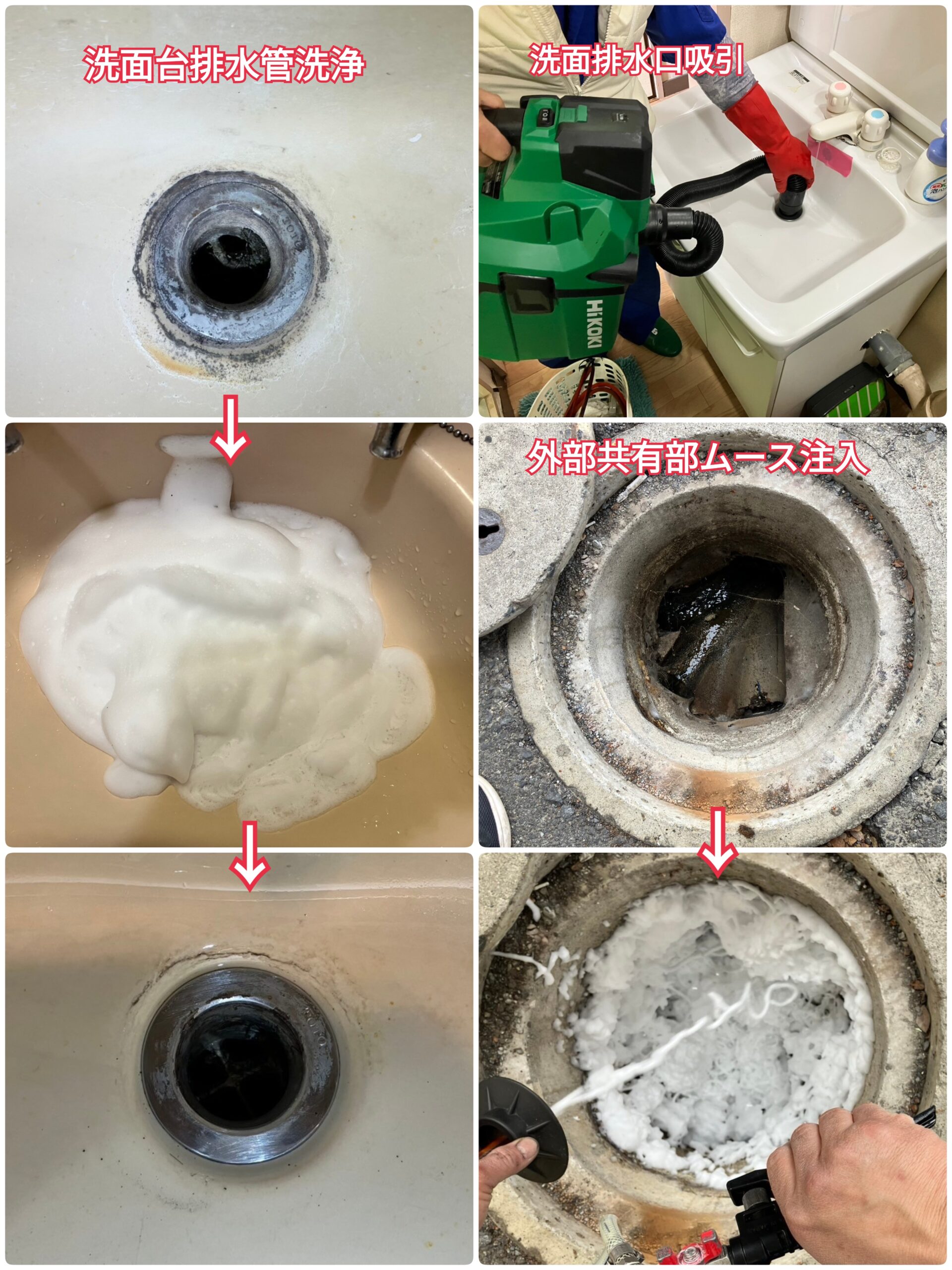 洗面台排水管洗浄

↓

↓

洗面排水口吸引

HiKOKI

外部共有部ムース注入

↓