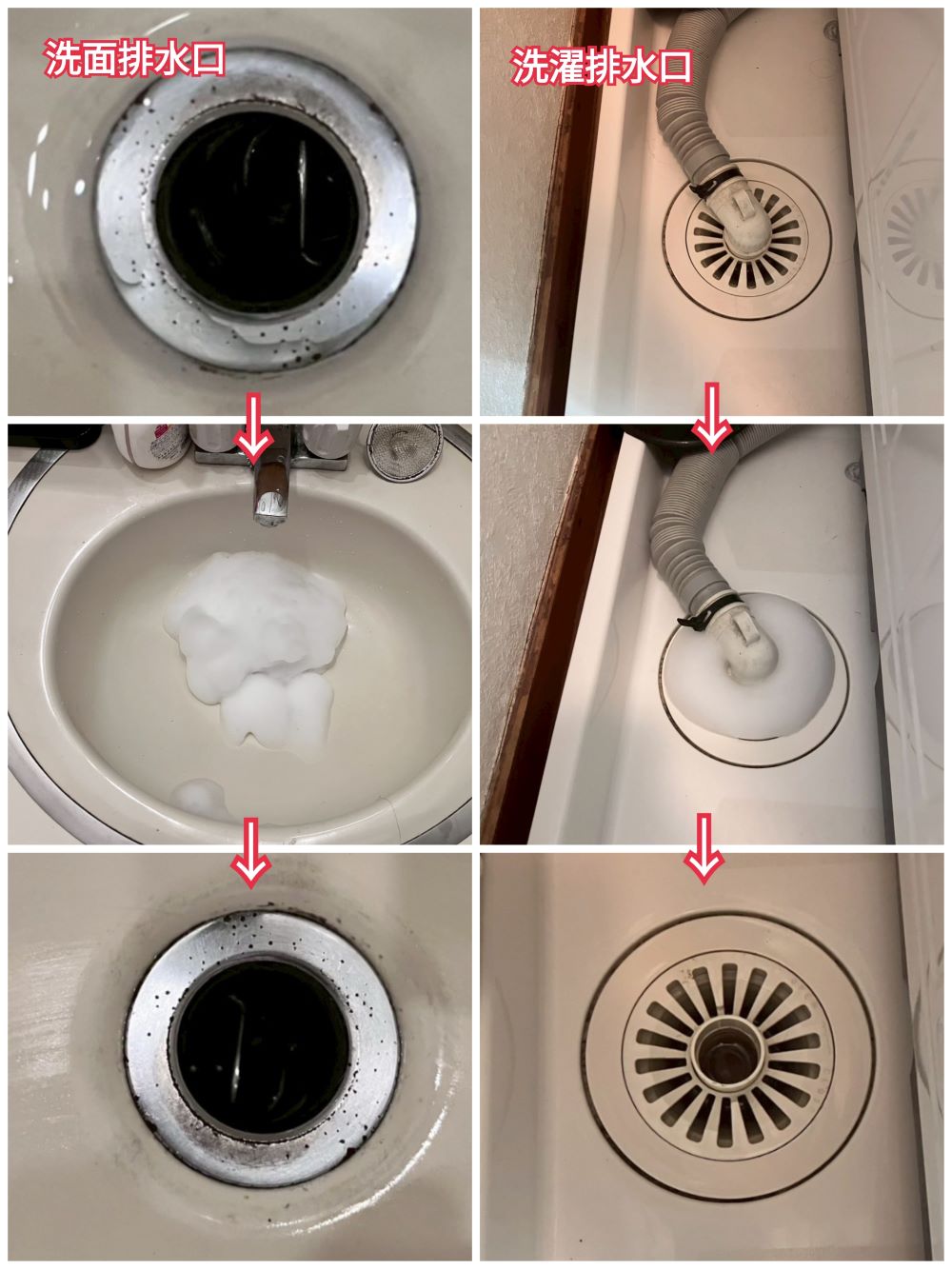 洗面排水口

洗濯排水口