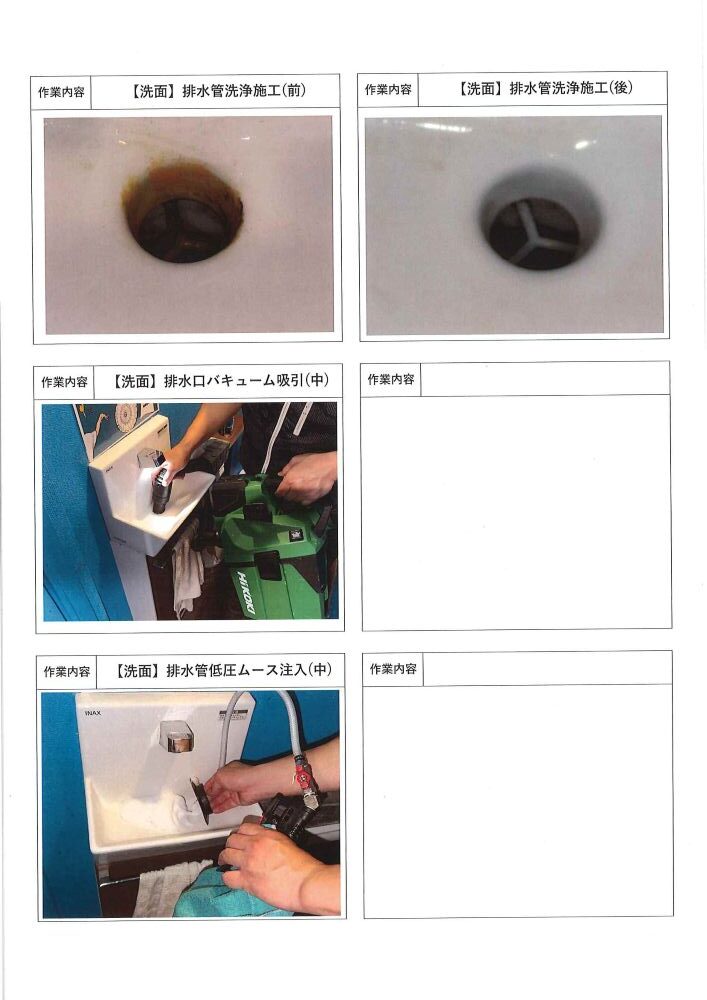 作業内容 【洗面】排水管洗浄施工(前)

作業内容 【洗面】排水管洗浄施工(後)

作業内容 【洗面】排水口バキューム吸引(中)

HiKOKI

作業内容

作業内容 【洗面】排水管低圧ムース注入(中)

INAX

作業内容