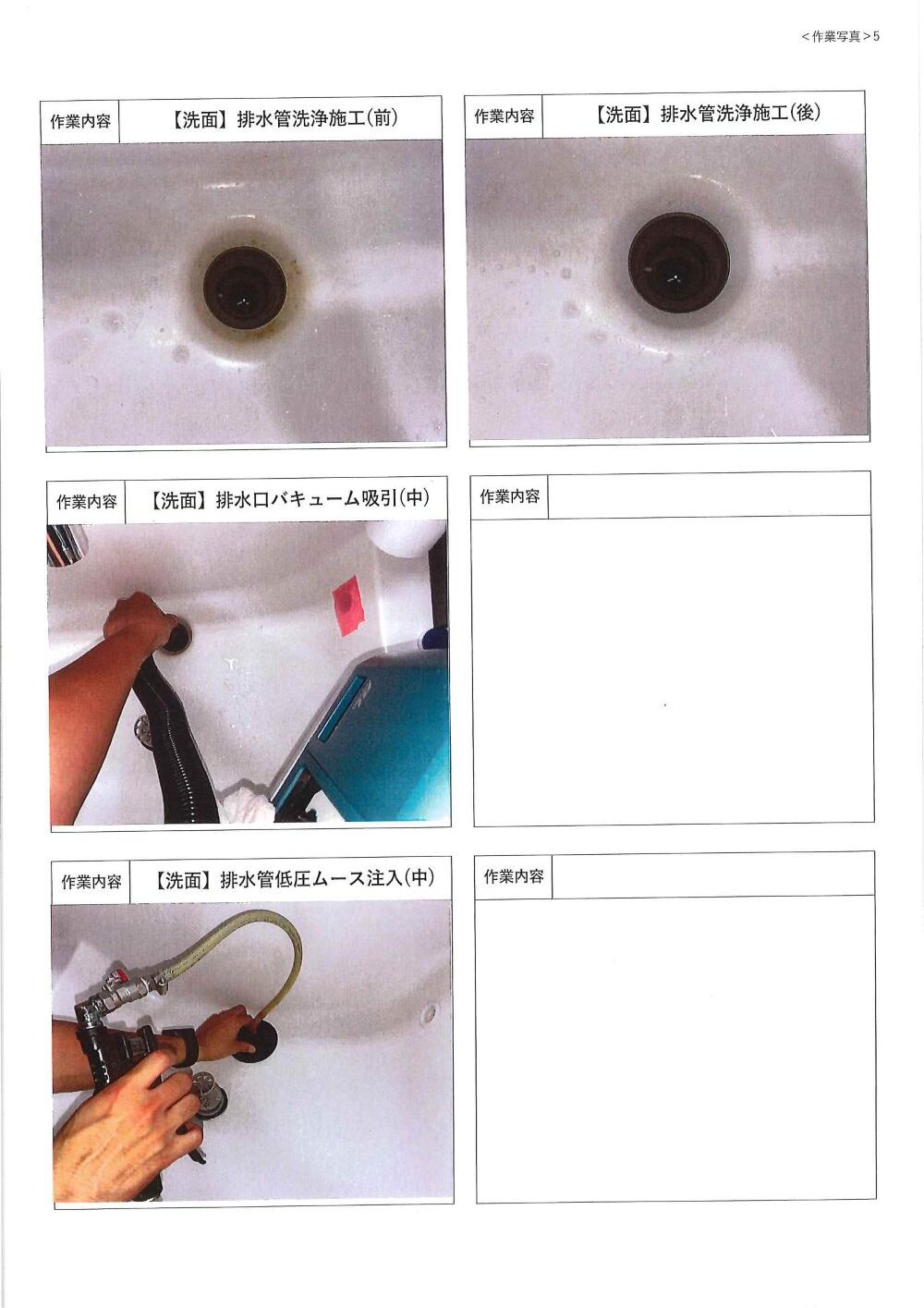 <作業写真>5

作業内容 【洗面】排水管洗浄施工(前)

作業内容 【洗面】排水管洗浄施工(後)

作業内容 【洗面】排水口バキューム吸引(中)

作業内容

作業内容 【洗面】排水管低圧ムース注入(中)

作業内容